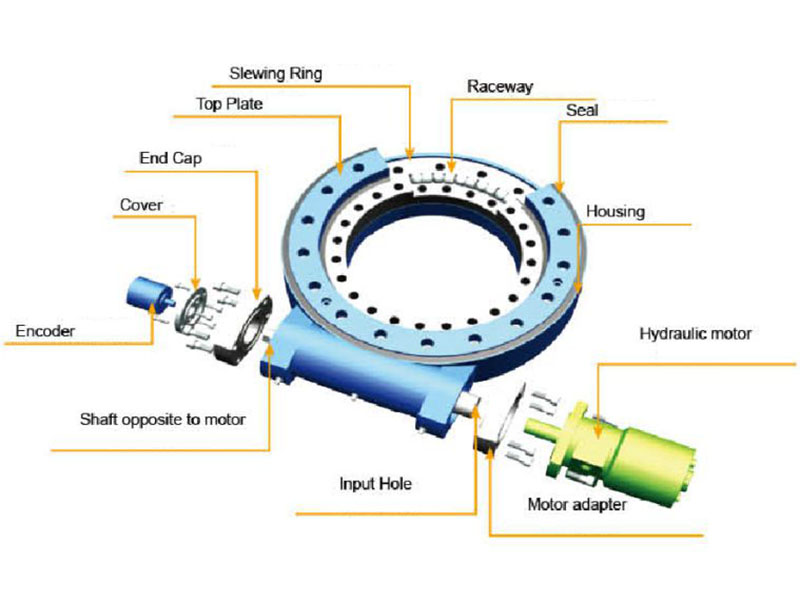 Slewing Ring
Raceway
Top Plate
Seal
End Cap
Cover
Housing
Encoder
Hydraulic motor
Shaft opposite to motor
Input Hole
Motor adapter