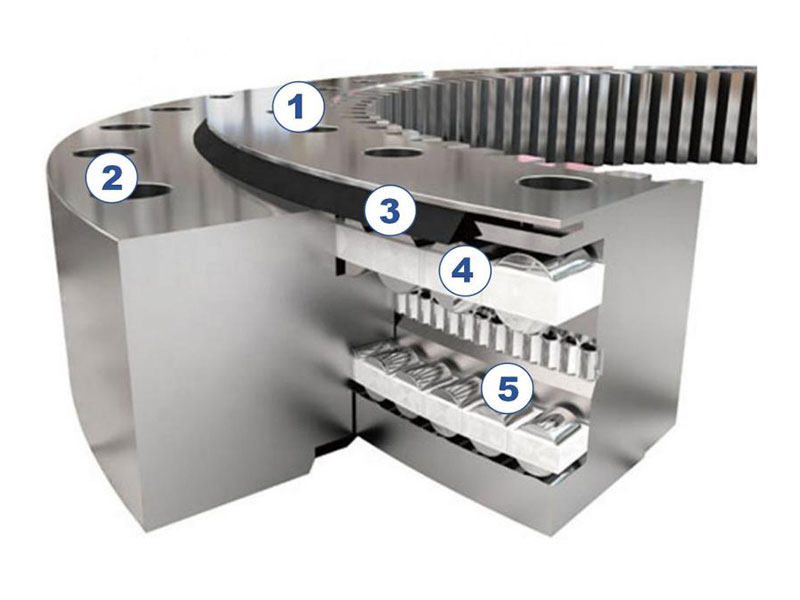 1
2
3
4
5